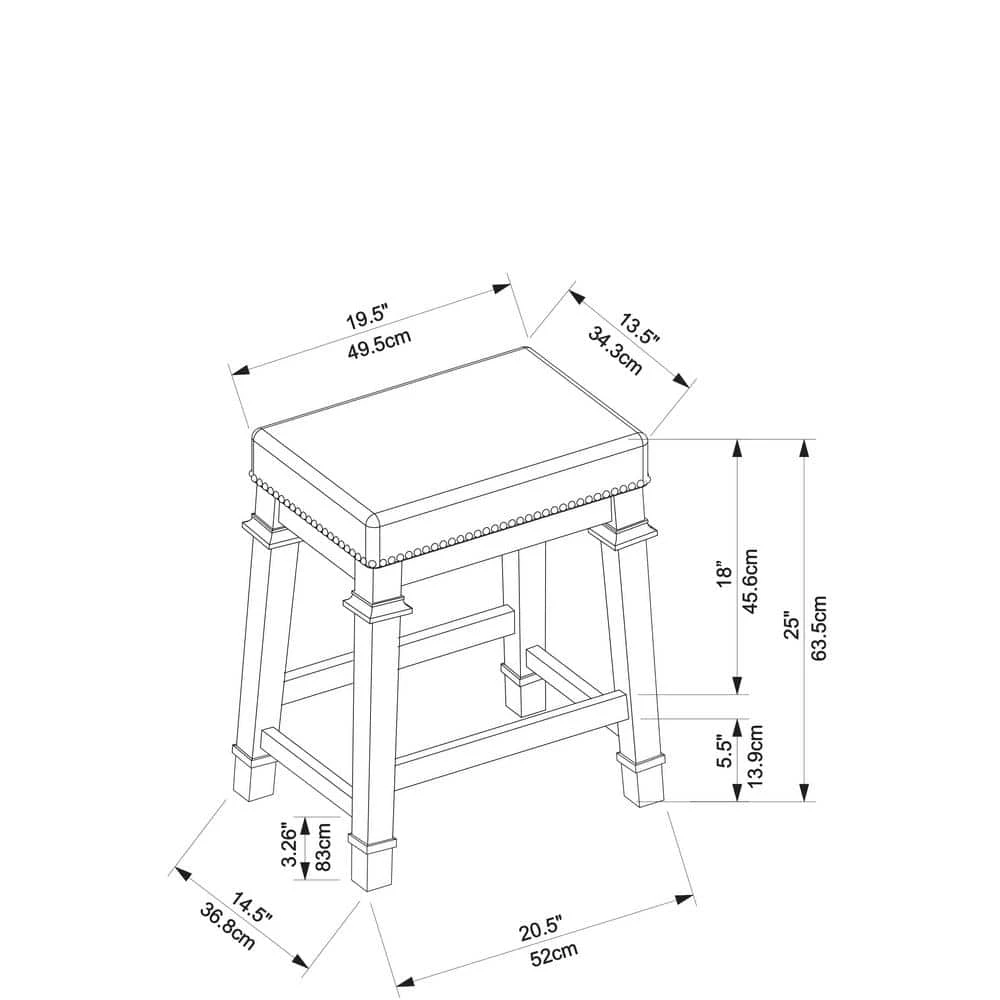 19.5"
49.5cm

13.5"
34.3cm

18"
45.6cm

25"
63.5cm

5.5"
13.9cm

3.26"
83cm

14.5"
36.8cm

20.5"
52cm