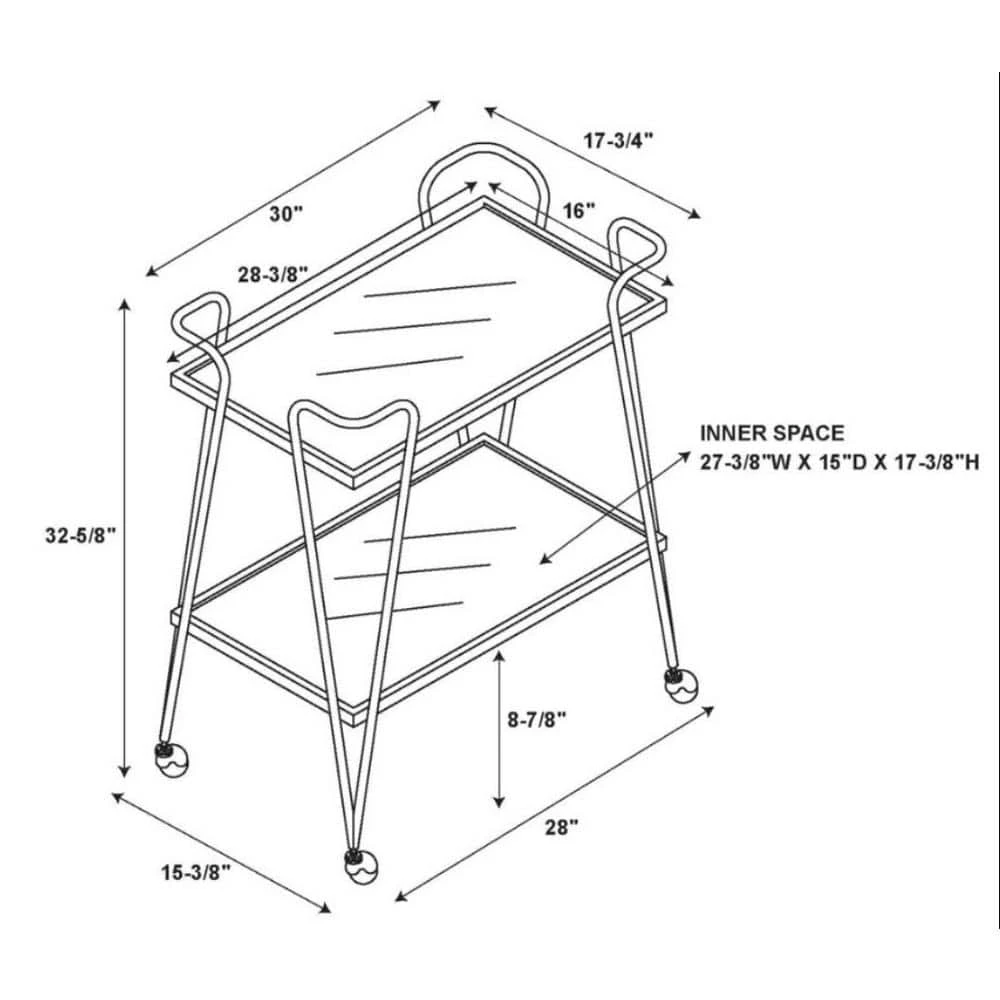 17-3/4"

30"

16"

28-3/8"

INNER SPACE
27-3/8"W X 15"D X 17-3/8"H

32-5/8"

8-7/8"

28"

15-3/8"