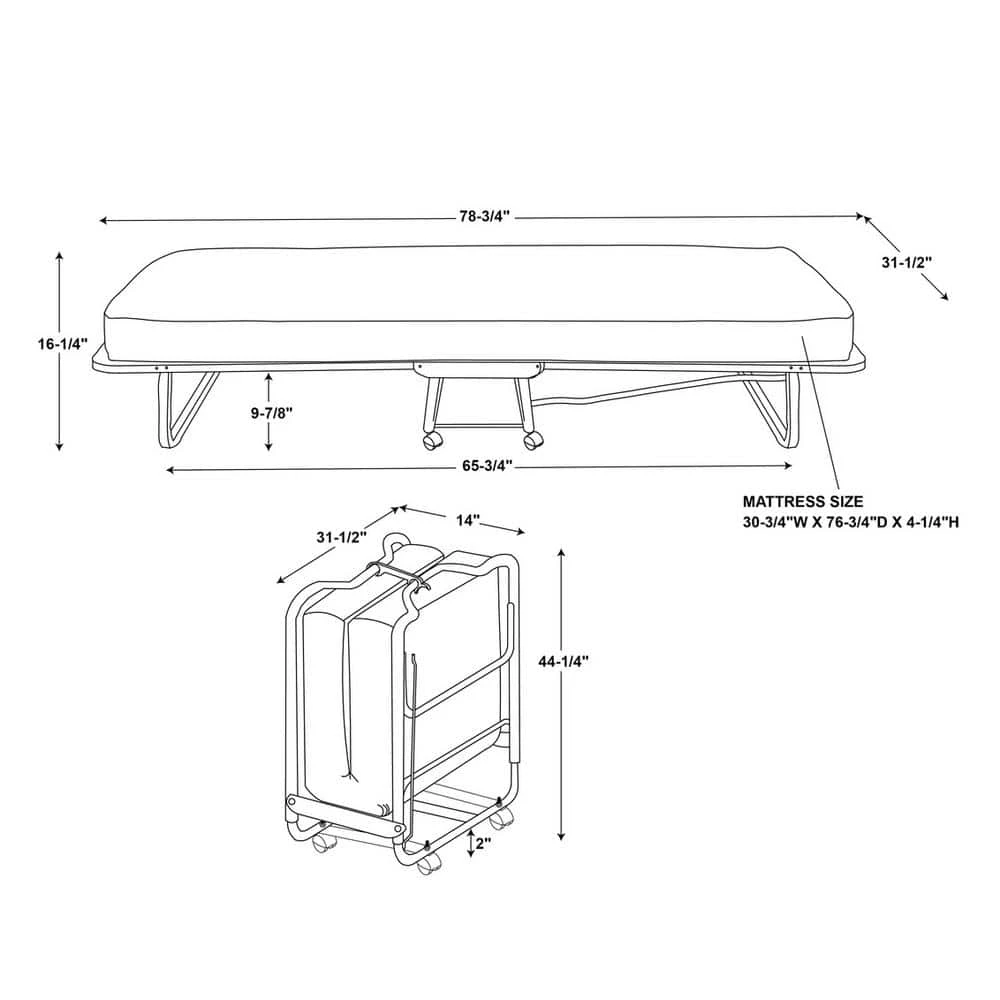 78-3/4"

31-1/2"

16-1/4"

9-7/8"

65-3/4"

MATTRESS SIZE
30-3/4"W X 76-3/4"D X 4-1/4"H

31-1/2"

14"

44-1/4"

2"