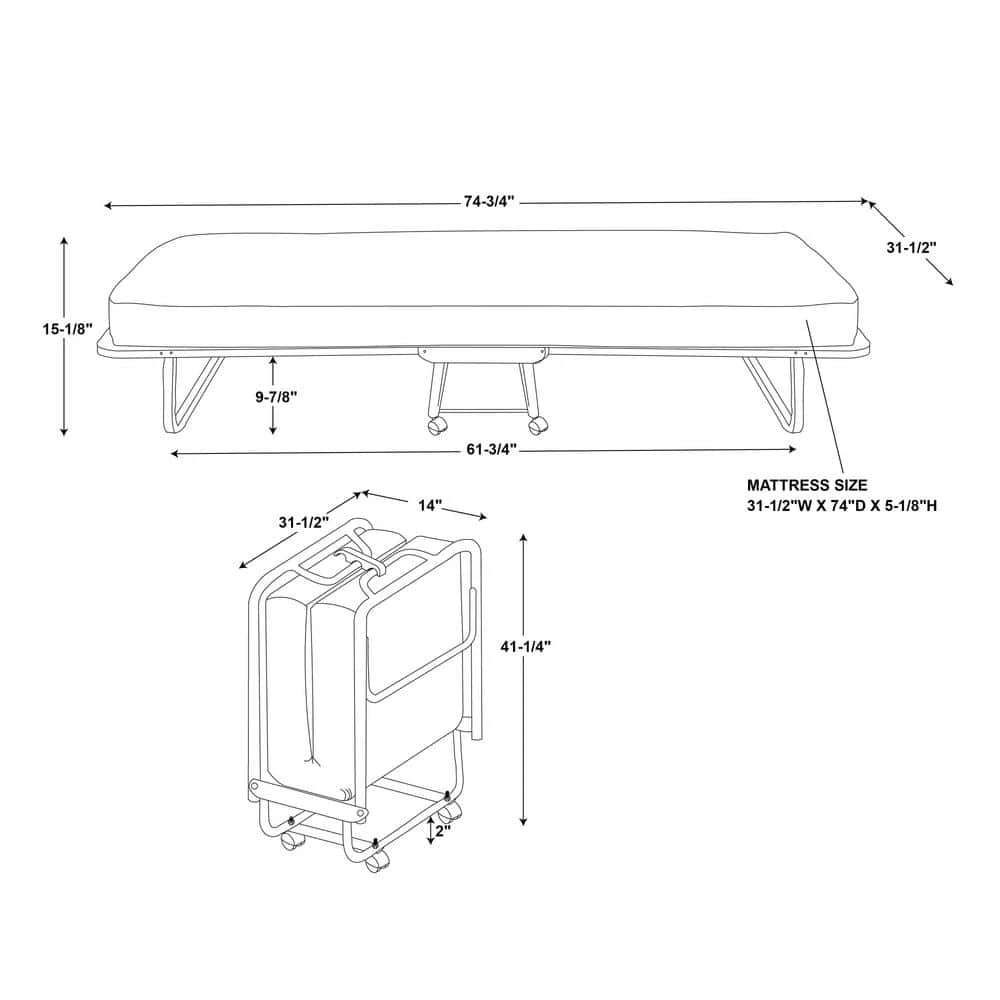 74-3/4"

31-1/2"

15-1/8"

9-7/8"

61-3/4"

MATTRESS SIZE
31-1/2"W X 74"D X 5-1/8"H

31-1/2"

14"

41-1/4"

2"