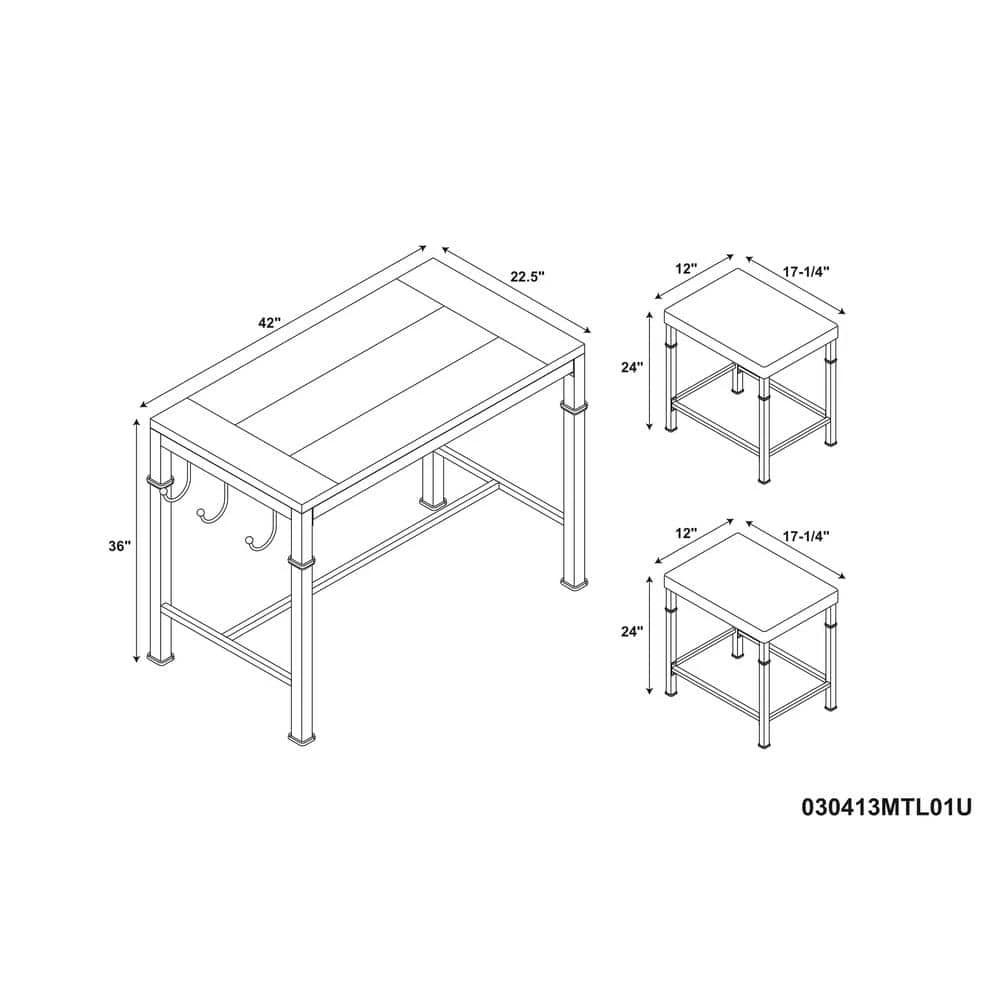 42"
22.5"
36"
12"
17-1/4"
24"
12"
17-1/4"
24"
030413MTL01U