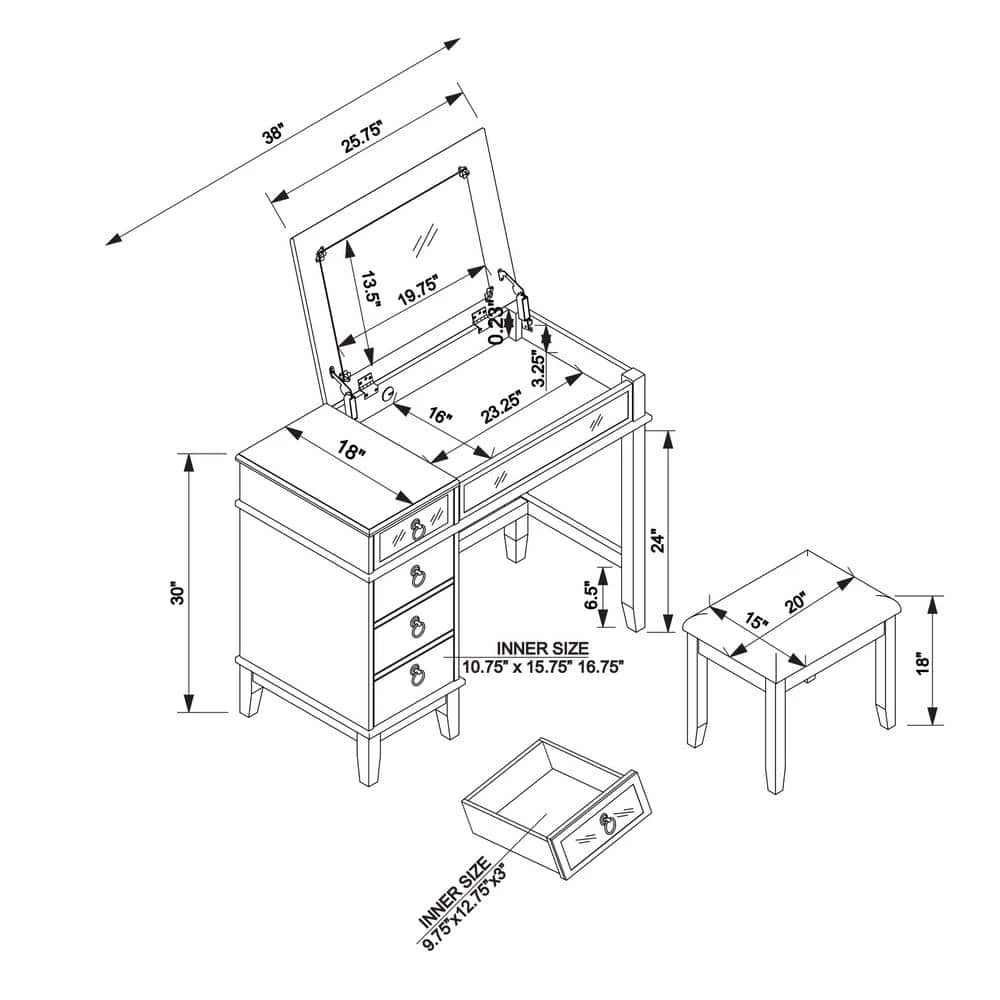 38"
25.75"
13.5"
19.75"
0.23"
3.25"
16"
23.25"
18"
30"
24"
6.5"
INNER SIZE
10.75" x 15.75" 16.75"
15"
20"
18"
INNER SIZE
9.75"x12.75"x3"