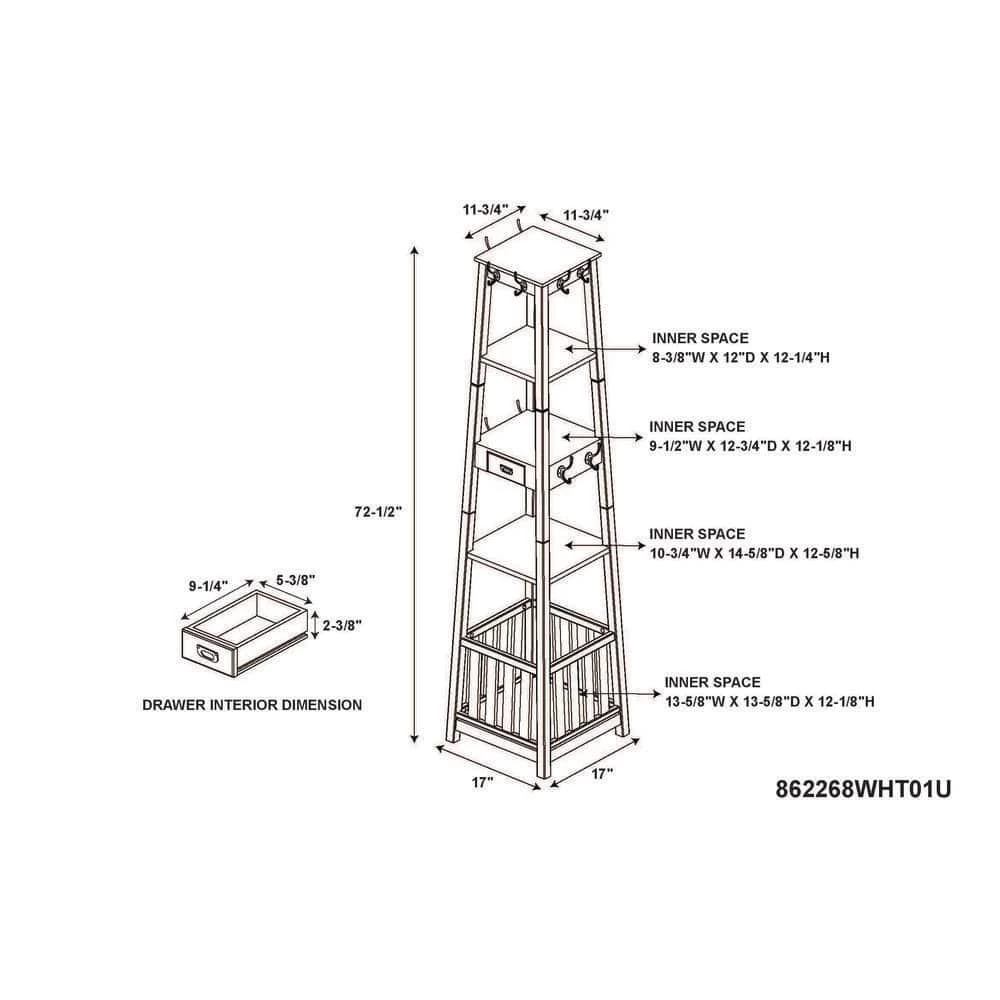 11-3/4"

11-3/4"

INNER SPACE
8-3/8"W X 12"D X 12-1/4"H

INNER SPACE
9-1/2"W X 12-3/4"D X 12-1/8"H

72-1/2"

INNER SPACE
10-3/4"W X 14-5/8"D X 12-5/8"H

9-1/4"

5-3/8"

2-3/8"

DRAWER INTERIOR DIMENSION

INNER SPACE
13-5/8"W X 13-5/8"D X 12-1/8"H

17"

17"

862268WHT01U