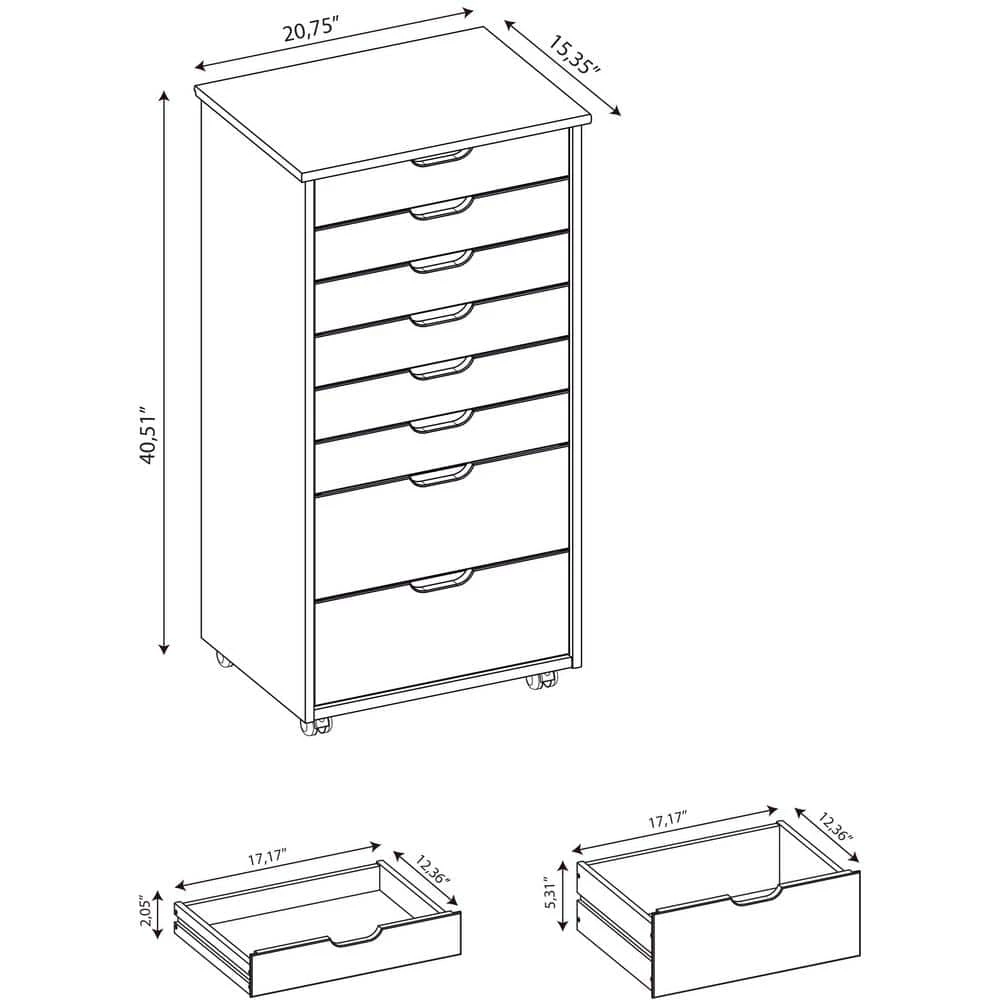 20,75"
15,35"
40,51"
17,17"
12,36"
2,05"
17,17"
12,36"
5,31"