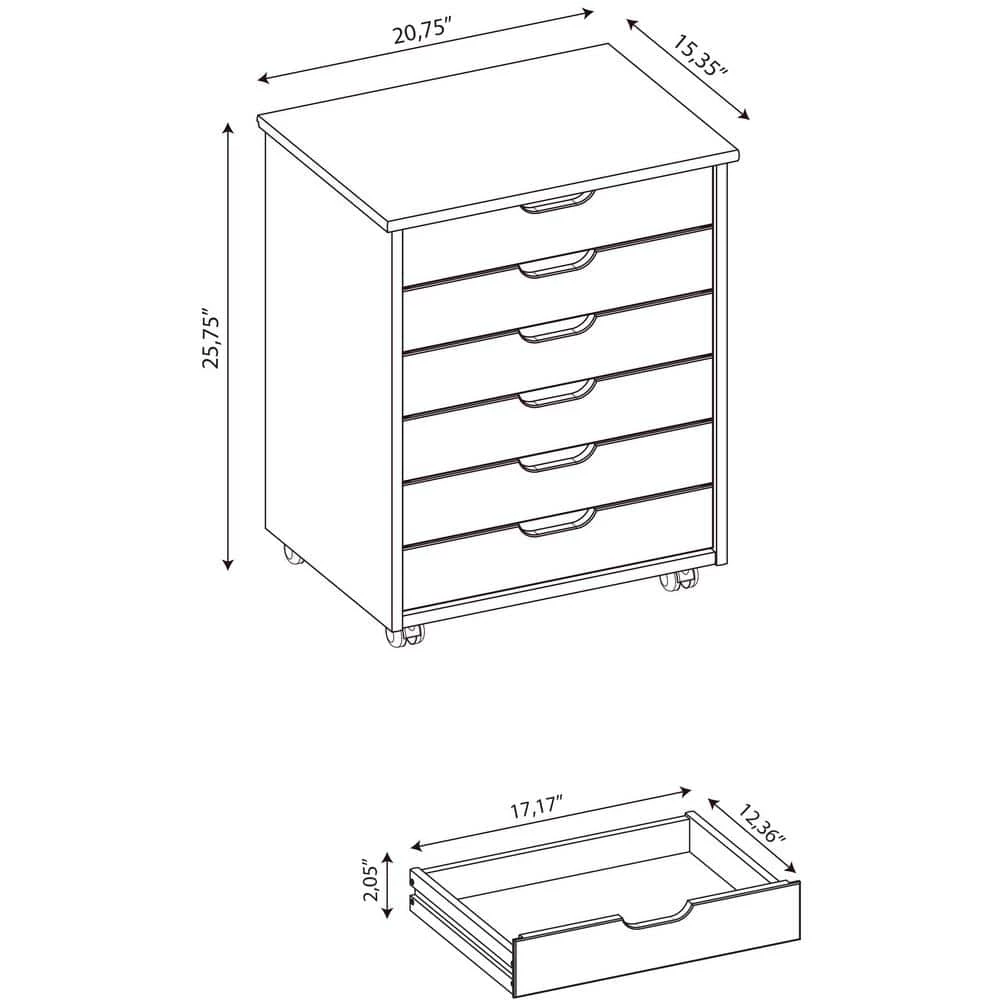 20,75"
15,35"
25,75"
17,17"
12,36"
2,05"